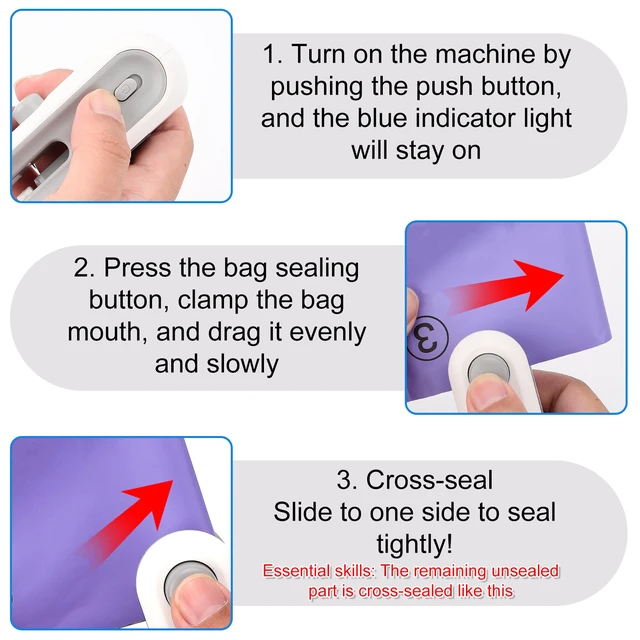 1. Turn on the machine by pushing the push button, and the blue indicator light will stay on

2. Press the bag sealing button, clamp the bag mouth, and drag it evenly and slowly

3

3. Cross-seal
Slide to one side to seal tightly!
Essential skills: The remaining unsealed part is cross-sealed like this