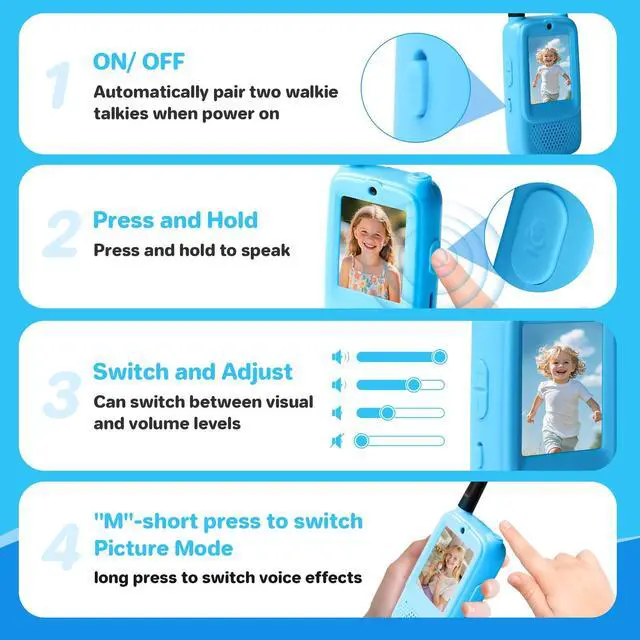 1
ON/ OFF
Automatically pair two walkie talkies when power on

2
Press and Hold
Press and hold to speak

3
Switch and Adjust
Can switch between visual and volume levels

4
"M"-short press to switch Picture Mode
long press to switch voice effects