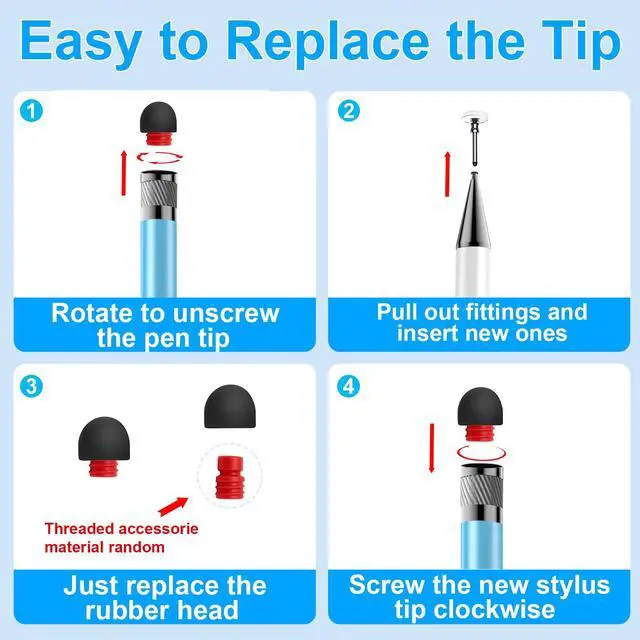 Easy to Replace the Tip

1

Rotate to unscrew the pen tip

2

Pull out fittings and insert new ones

3

Threaded accessorie material random

Just replace the rubber head

4

Screw the new stylus tip clockwise