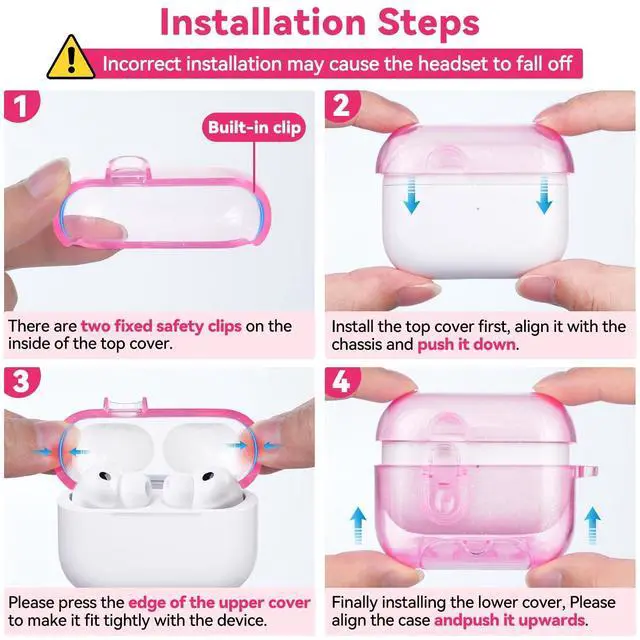 Installation Steps

Incorrect installation may cause the headset to fall off

1

Built-in clip

There are two fixed safety clips on the inside of the top cover.

2

Install the top cover first, align it with the chassis and push it down.

3

Please press the edge of the upper cover to make it fit tightly with the device.

4

Finally installing the lower cover, Please align the case andpush it upwards.