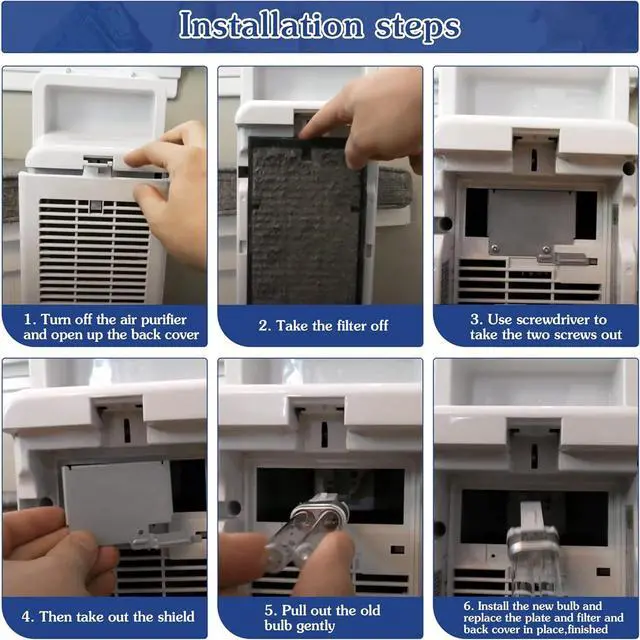 Installation steps

1. Turn off the air purifier and open up the back cover

2. Take the filter off

3. Use screwdriver to take the two screws out

4. Then take out the shield

5. Pull out the old bulb gently

6. Install the new bulb and replace the plate and filter and back cover in place,finished