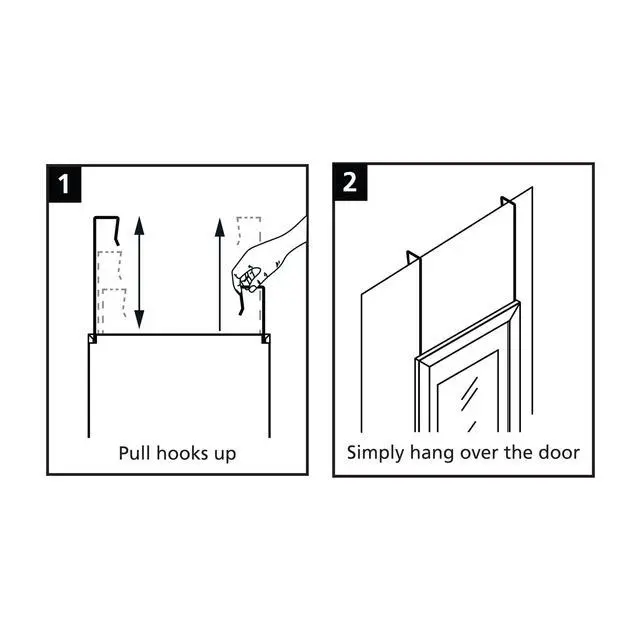 1

Pull hooks up

2

Simply hang over the door