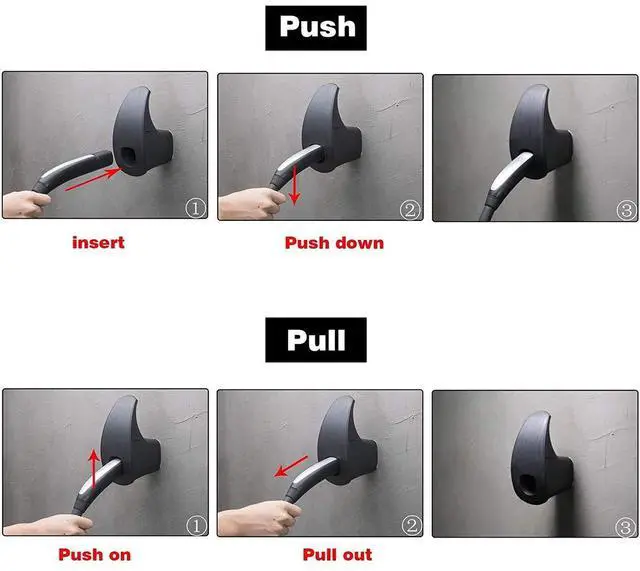 Push

①

②

③

insert

Push down

Pull

①

②

③

Push on

Pull out