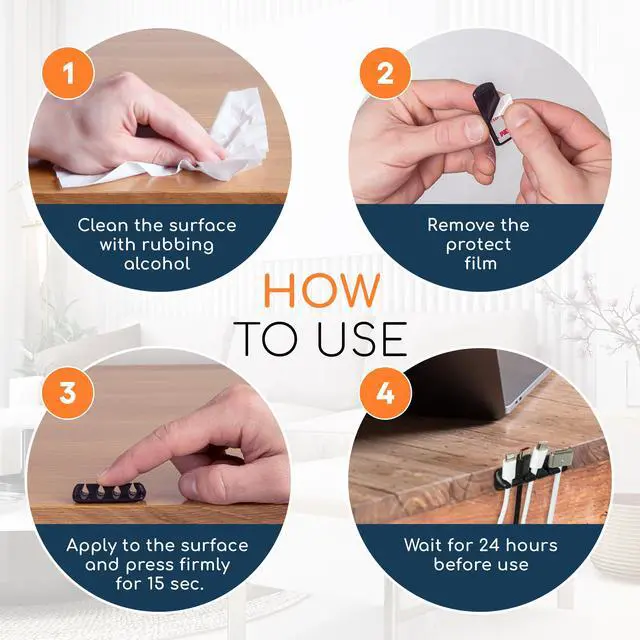 1

Clean the surface with rubbing alcohol

2

Remove the protect film

HOW
TO USE

3

Apply to the surface and press firmly for 15 sec.

4

Wait for 24 hours before use