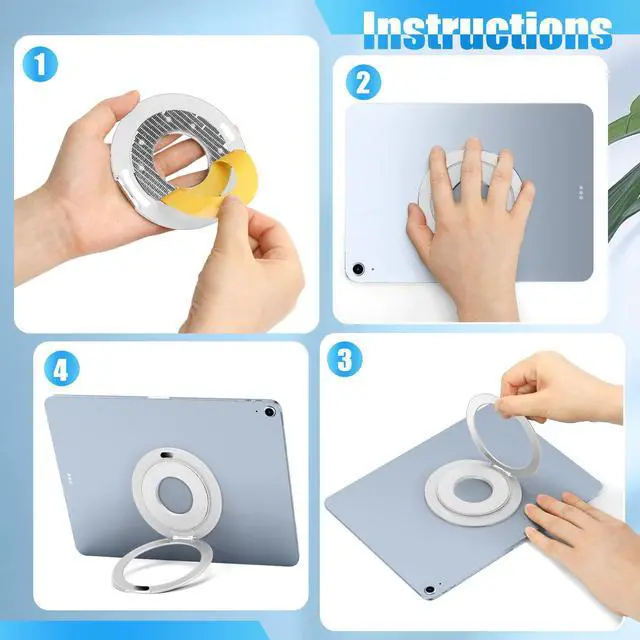 Instructions

1

2

4

3