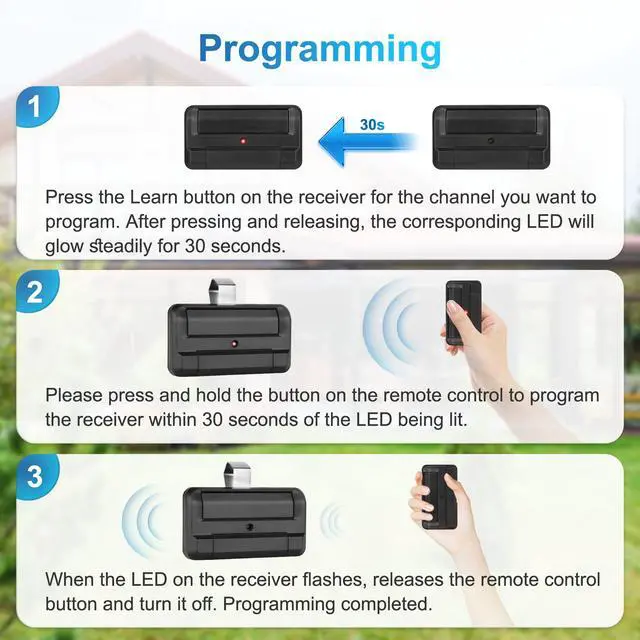 Programming

1

30s

Press the Learn button on the receiver for the channel you want to program. After pressing and releasing, the corresponding LED will glow steadily for 30 seconds.

2

Please press and hold the button on the remote control to program the receiver within 30 seconds of the LED being lit.

3

When the LED on the receiver flashes, releases the remote control button and turn it off. Programming completed.