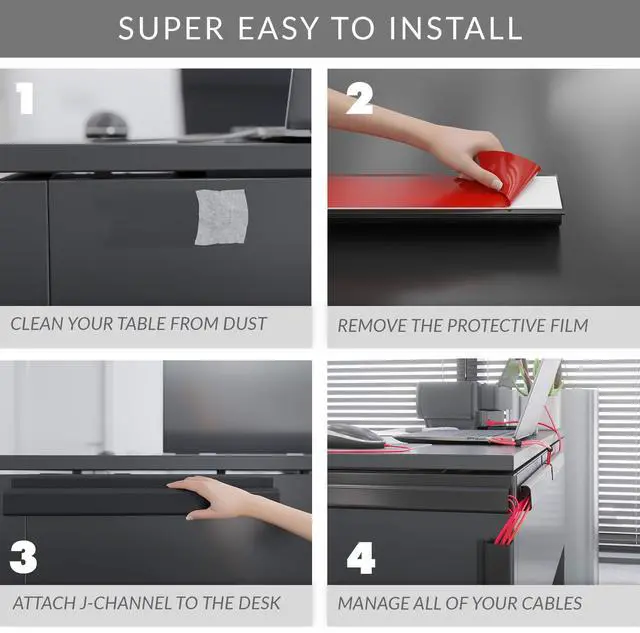 SUPER EASY TO INSTALL

1

CLEAN YOUR TABLE FROM DUST

2

REMOVE THE PROTECTIVE FILM

3

ATTACH J-CHANNEL TO THE DESK

4

MANAGE ALL OF YOUR CABLES