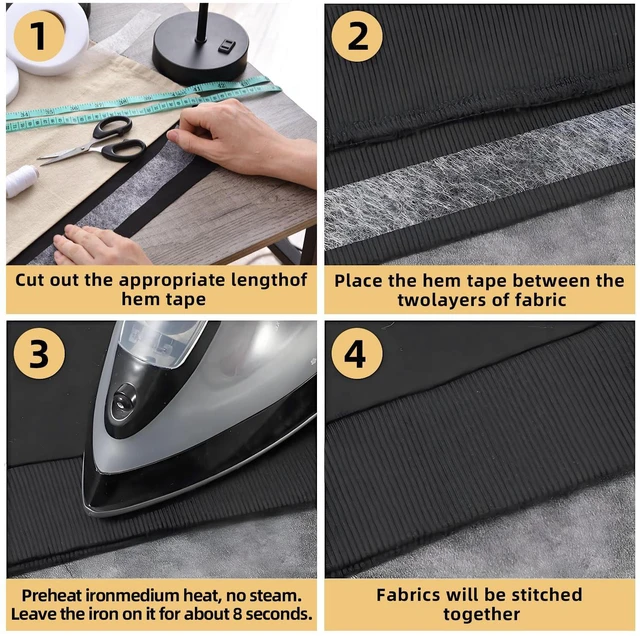 1

Cut out the appropriate lengthof hem tape

2

Place the hem tape between the twolayers of fabric

3

Preheat ironmedium heat, no steam. Leave the iron on it for about 8 seconds.

4

Fabrics will be stitched together