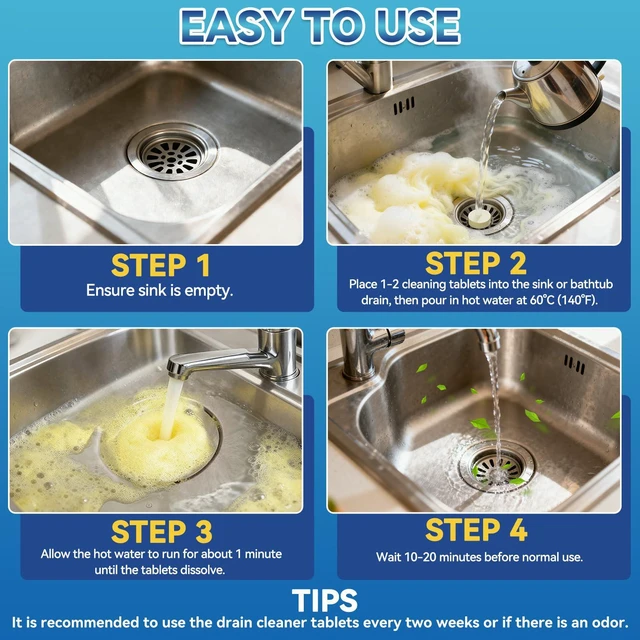 EASY TO USE

STEP 1
Ensure sink is empty.

STEP 2
Place 1-2 cleaning tablets into the sink or bathtub drain, then pour in hot water at 60°C (140°F).

STEP 3
Allow the hot water to run for about 1 minute until the tablets dissolve.

STEP 4
Wait 10-20 minutes before normal use.

TIPS
It is recommended to use the drain cleaner tablets every two weeks or if there is an odor.