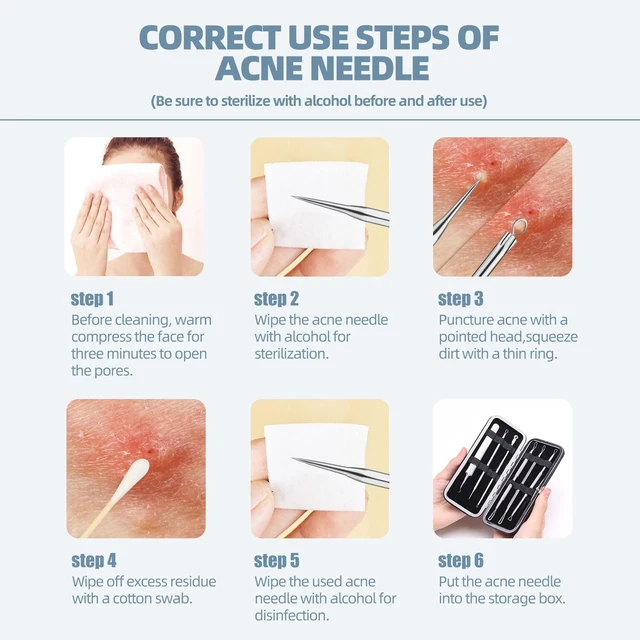 CORRECT USE STEPS OF ACNE NEEDLE

(Be sure to sterilize with alcohol before and after use)

step 1
Before cleaning, warm compress the face for three minutes to open the pores.

step 2
Wipe the acne needle with alcohol for sterilization.

step 3
Puncture acne with a pointed head,squeeze dirt with a thin ring.

step 4
Wipe off excess residue with a cotton swab.

step 5
Wipe the used acne needle with alcohol for disinfection.

step 6
Put the acne needle into the storage box.