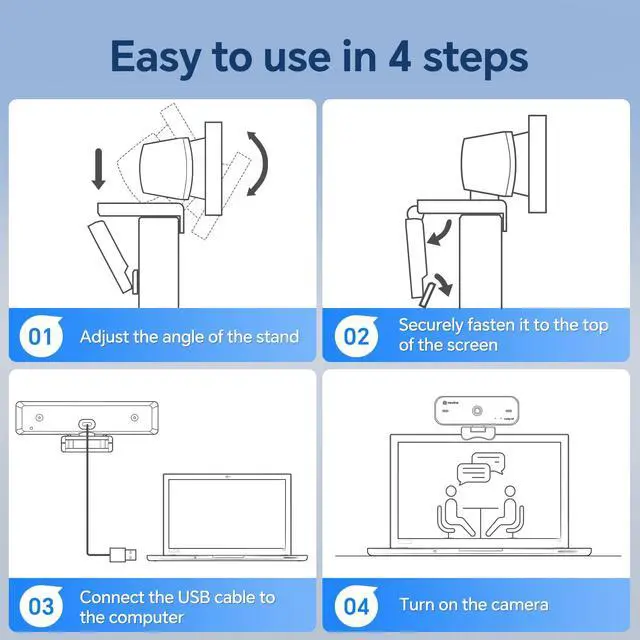 Easy to use in 4 steps

01 Adjust the angle of the stand

02 Securely fasten it to the top of the screen

03 Connect the USB cable to the computer

04 Turn on the camera