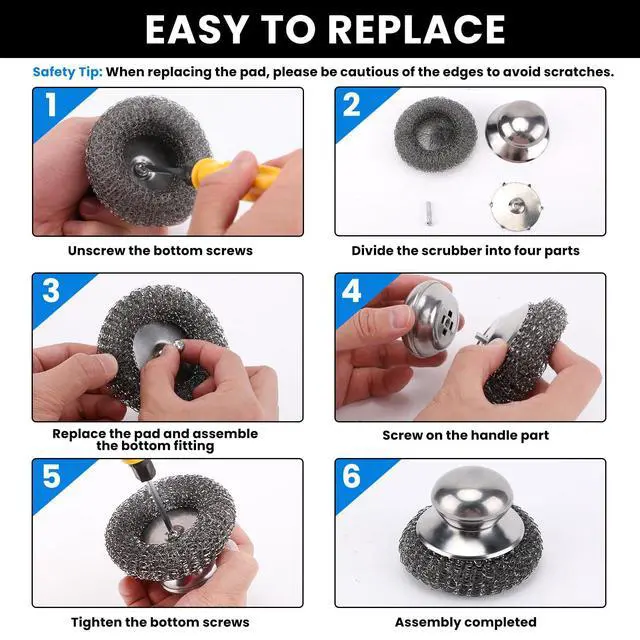 EASY TO REPLACE

Safety Tip: When replacing the pad, please be cautious of the edges to avoid scratches.

1
Unscrew the bottom screws

2
Divide the scrubber into four parts

3
Replace the pad and assemble the bottom fitting

4
Screw on the handle part

5
Tighten the bottom screws

6
Assembly completed