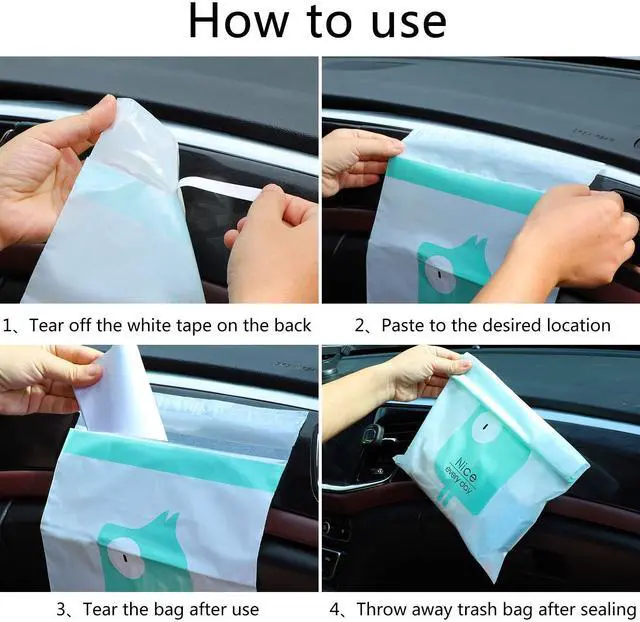 How to use

1、Tear off the white tape on the back

2、Paste to the desired location

3、Tear the bag after use

Nice
every day

4、Throw away trash bag after sealing