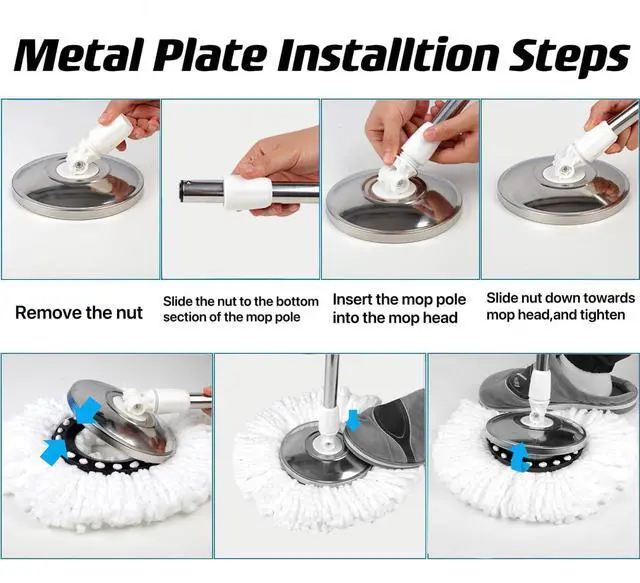 Metal Plate Installtion Steps

Remove the nut

Slide the nut to the bottom section of the mop pole

Insert the mop pole into the mop head

Slide nut down towards mop head,and tighten