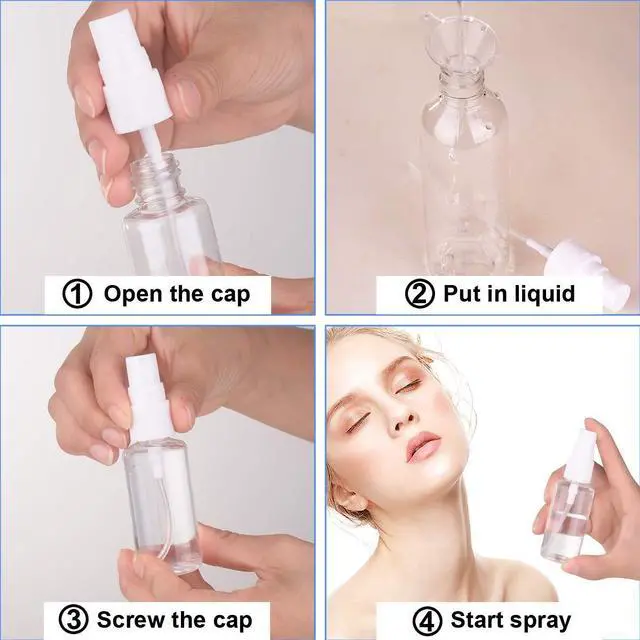 ① Open the cap

② Put in liquid

③ Screw the cap

④ Start spray