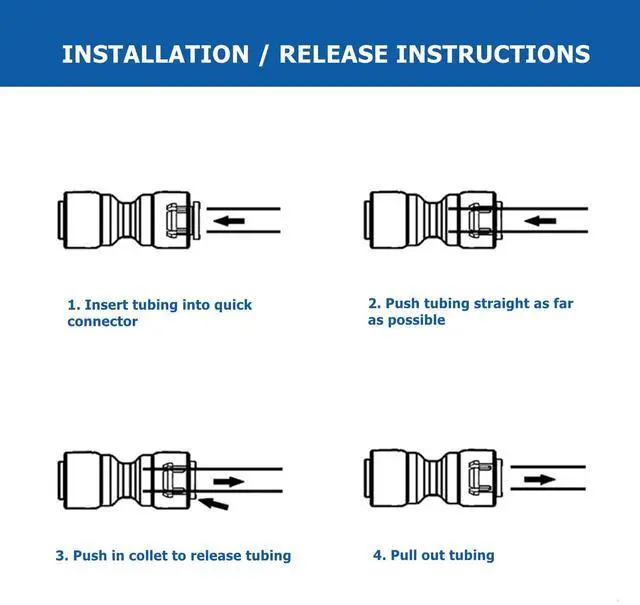 INSTALLATION / RELEASE INSTRUCTIONS

1. Insert tubing into quick connector

2. Push tubing straight as far as possible

3. Push in collet to release tubing

4. Pull out tubing