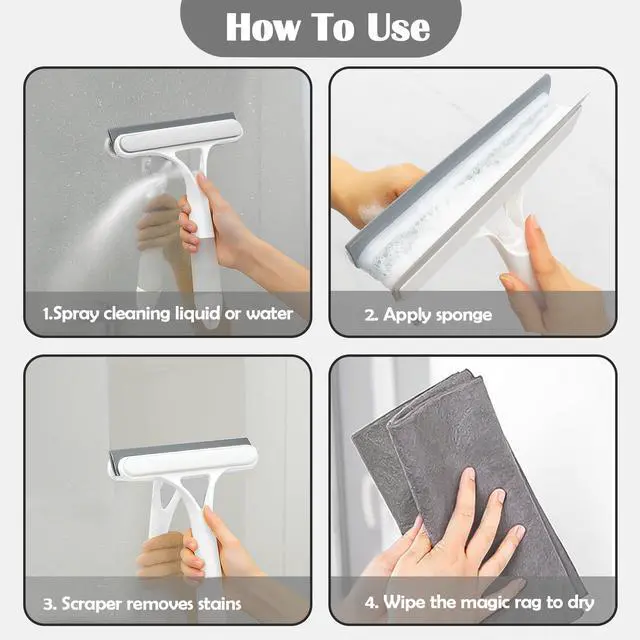 How To Use

1.Spray cleaning liquid or water

2. Apply sponge

3. Scraper removes stains

4. Wipe the magic rag to dry