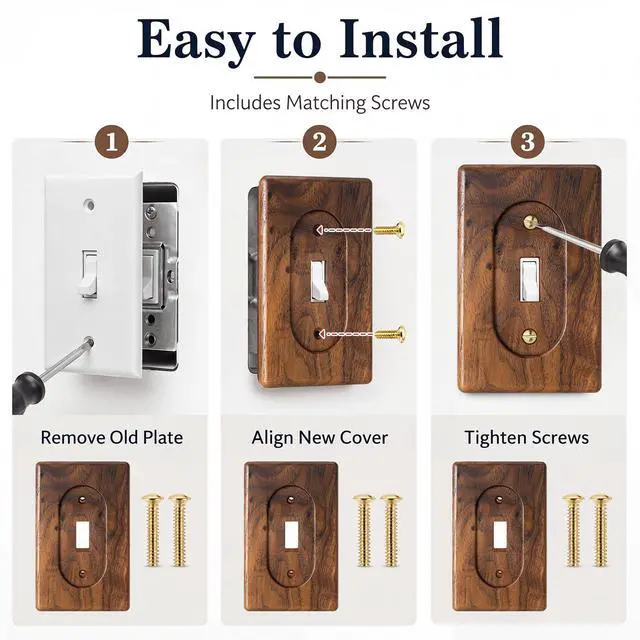 Easy to Install

Includes Matching Screws

1

Remove Old Plate

2

Align New Cover

3

Tighten Screws