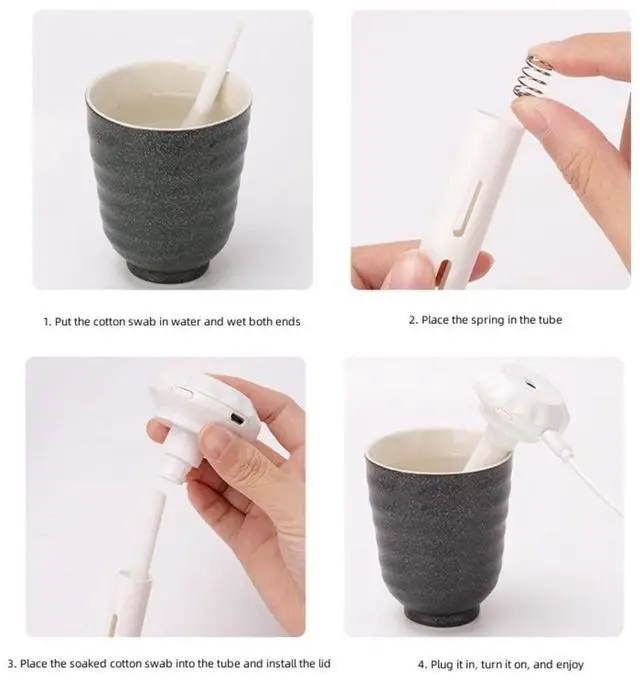 1. Put the cotton swab in water and wet both ends

2. Place the spring in the tube

3. Place the soaked cotton swab into the tube and install the lid

4. Plug it in, turn it on, and enjoy