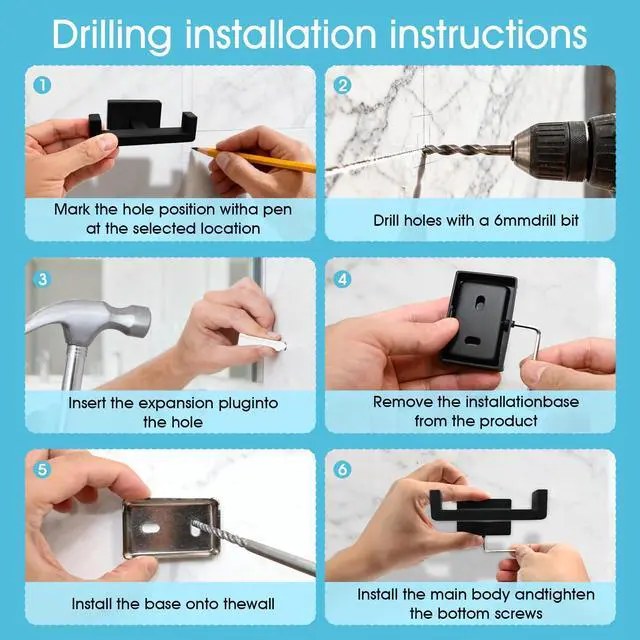 Drilling installation instructions

1
Mark the hole position witha pen at the selected location

2
Drill holes with a 6mmdrill bit

3
Insert the expansion pluginto the hole

4
Remove the installationbase from the product

5
Install the base onto thewall

6
Install the main body andtighten the bottom screws