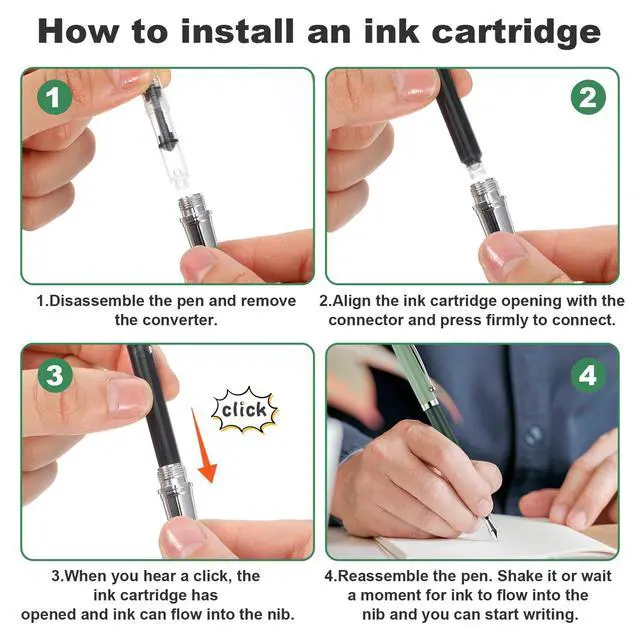 How to install an ink cartridge

1

2

1.Disassemble the pen and remove the converter.

2.Align the ink cartridge opening with the connector and press firmly to connect.

3

click

4

3.When you hear a click, the ink cartridge has opened and ink can flow into the nib.

4.Reassemble the pen. Shake it or wait a moment for ink to flow into the nib and you can start writing.