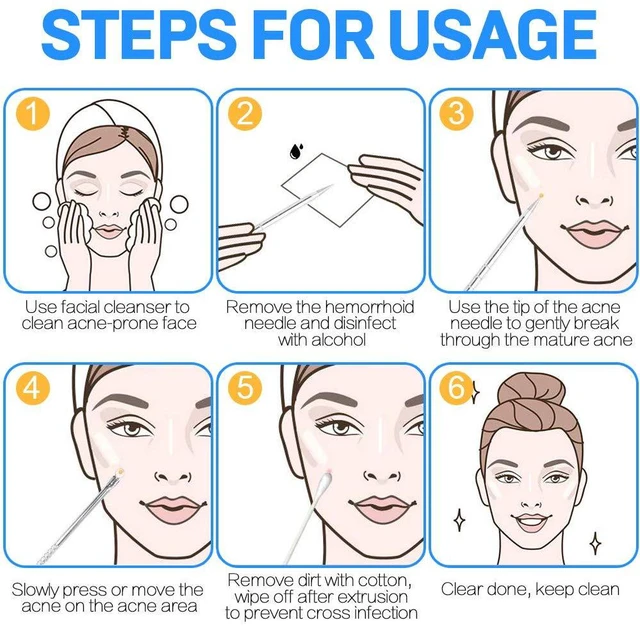 STEPS FOR USAGE

1

Use facial cleanser to clean acne-prone face

2

Remove the hemorrhoid needle and disinfect with alcohol

3

Use the tip of the acne needle to gently break through the mature acne

4

Slowly press or move the acne on the acne area

5

Remove dirt with cotton, wipe off after extrusion to prevent cross infection

6

Clear done, keep clean