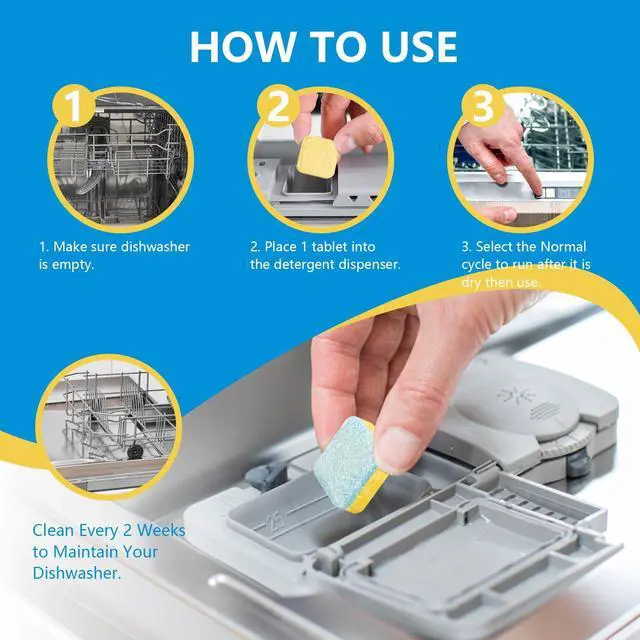 HOW TO USE

1

2

3

1. Make sure dishwasher is empty.

2. Place 1 tablet into the detergent dispenser.

3. Select the Normal cycle to run after it is dry then use.

25

Clean Every 2 Weeks to Maintain Your Dishwasher.