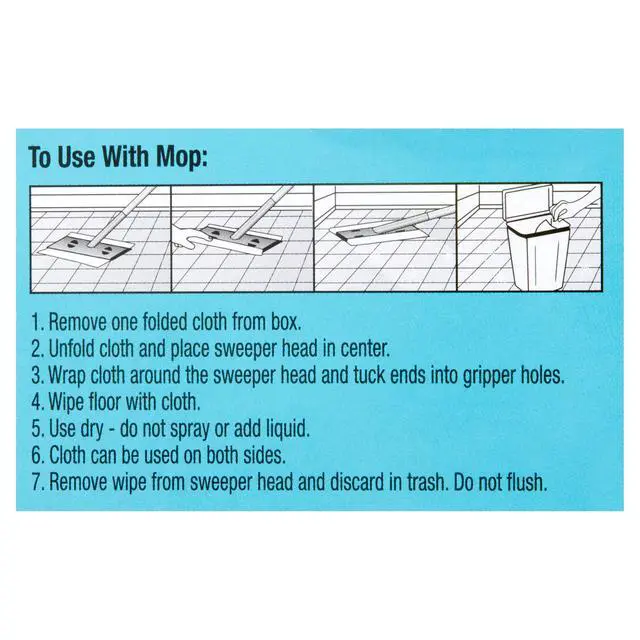 To Use With Mop:

1. Remove one folded cloth from box.
2. Unfold cloth and place sweeper head in center.
3. Wrap cloth around the sweeper head and tuck ends into gripper holes.
4. Wipe floor with cloth.
5. Use dry - do not spray or add liquid.
6. Cloth can be used on both sides.
7. Remove wipe from sweeper head and discard in trash. Do not flush.