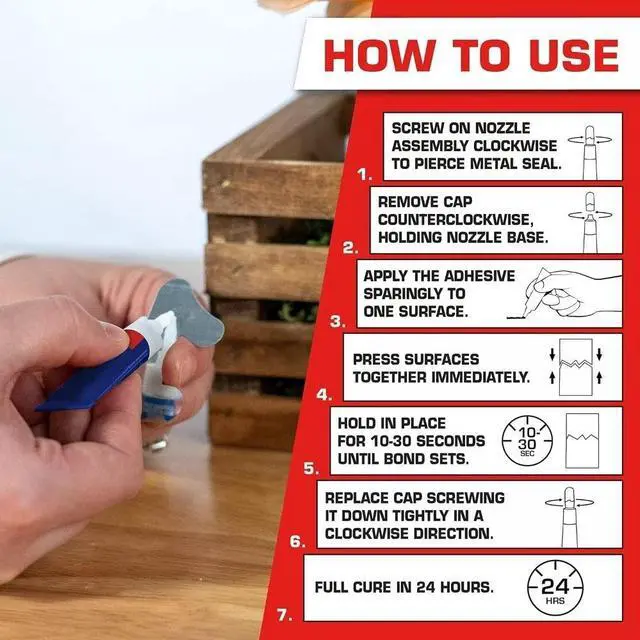 HOW TO USE

1. SCREW ON NOZZLE ASSEMBLY CLOCKWISE TO PIERCE METAL SEAL.

2. REMOVE CAP COUNTERCLOCKWISE, HOLDING NOZZLE BASE.

3. APPLY THE ADHESIVE SPARINGLY TO ONE SURFACE.

4. PRESS SURFACES TOGETHER IMMEDIATELY.

5. HOLD IN PLACE FOR 10-30 SECONDS UNTIL BOND SETS. 10-30 SEC

6. REPLACE CAP SCREWING IT DOWN TIGHTLY IN A CLOCKWISE DIRECTION.

7. FULL CURE IN 24 HOURS. 24 HRS