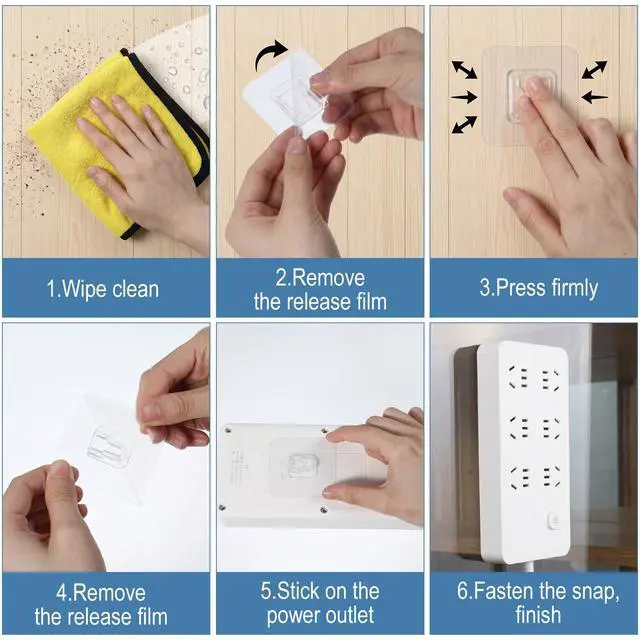 1.Wipe clean

2.Remove the release film

3.Press firmly

4.Remove the release film

5.Stick on the power outlet

6.Fasten the snap, finish