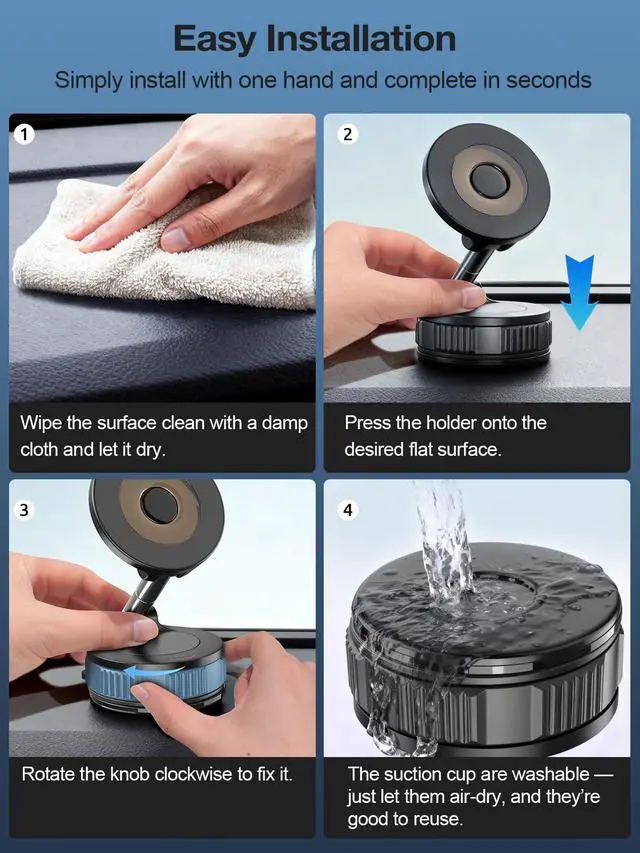 Easy Installation

Simply install with one hand and complete in seconds

1

Wipe the surface clean with a damp cloth and let it dry.

2

Press the holder onto the desired flat surface.

3

Rotate the knob clockwise to fix it.

4

The suction cup are washable — just let them air-dry, and they're good to reuse.