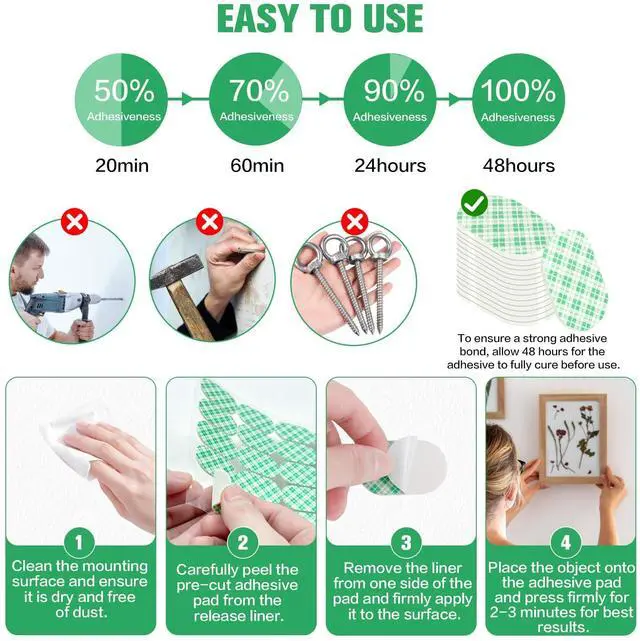 EASY TO USE

50% Adhesiveness
20min

70% Adhesiveness
60min

90% Adhesiveness
24hours

100% Adhesiveness
48hours

To ensure a strong adhesive bond, allow 48 hours for the adhesive to fully cure before use.

1
Clean the mounting surface and ensure it is dry and free of dust.

2
Carefully peel the pre-cut adhesive pad from the release liner.

3
Remove the liner from one side of the pad and firmly apply it to the surface.

4
Place the object onto the adhesive pad and press firmly for 2-3 minutes for best results.