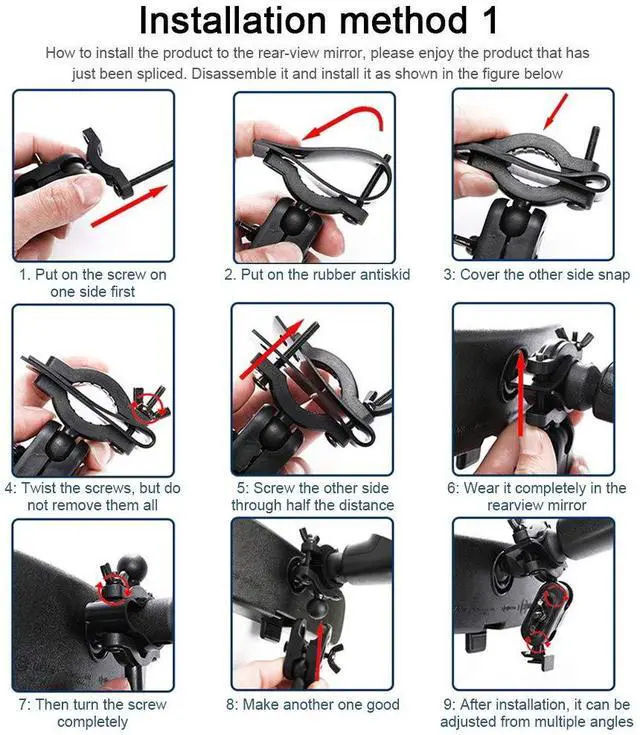 Installation method 1

How to install the product to the rear-view mirror, please enjoy the product that has just been spliced. Disassemble it and install it as shown in the figure below

1. Put on the screw on one side first

2. Put on the rubber antiskid

3: Cover the other side snap

4: Twist the screws, but do not remove them all

5: Screw the other side through half the distance

6: Wear it completely in the rearview mirror

7: Then turn the screw completely

8: Make another one good

9: After installation, it can be adjusted from multiple angles