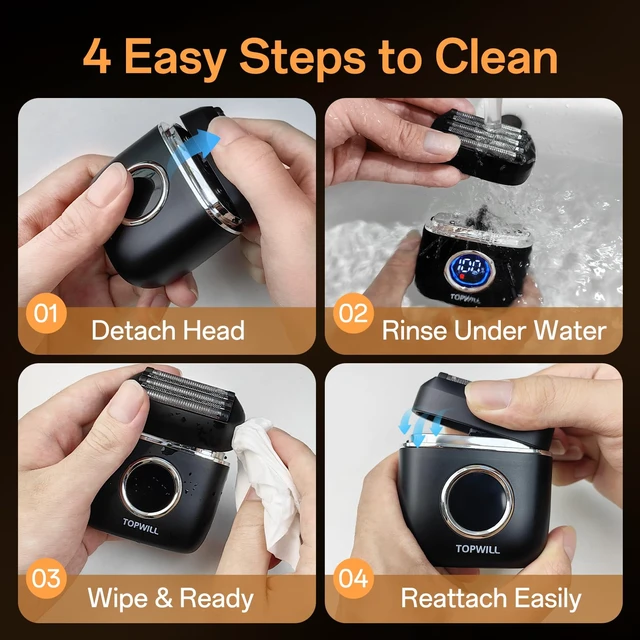 4 Easy Steps to Clean

01 Detach Head

100

TOPWILL

02 Rinse Under Water

TOPWILL

03 Wipe & Ready

TOPWILL

04 Reattach Easily