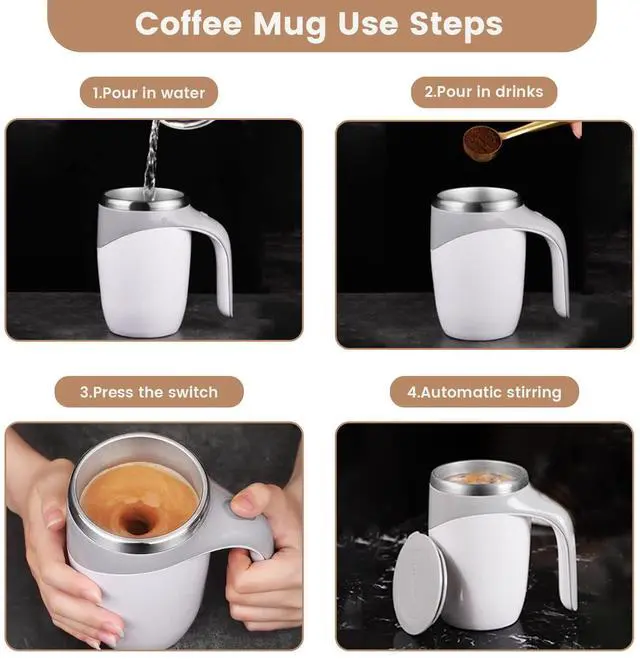 Coffee Mug Use Steps

1.Pour in water

2.Pour in drinks

3.Press the switch

4.Automatic stirring