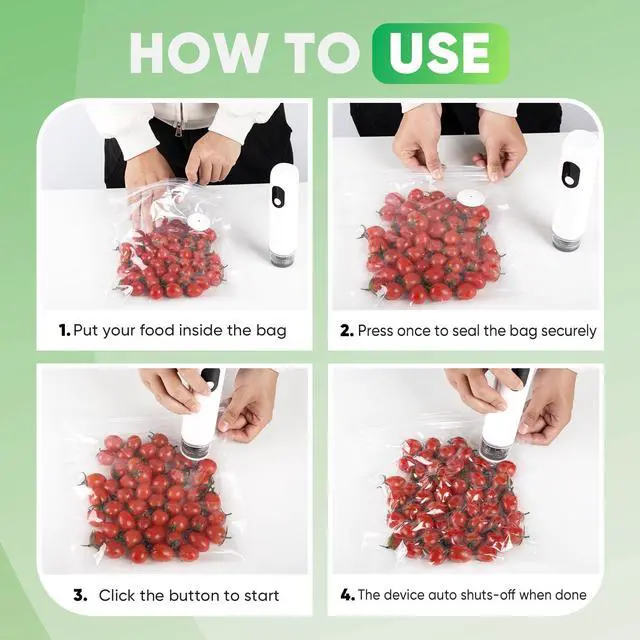 HOW TO USE

1. Put your food inside the bag

2. Press once to seal the bag securely

3. Click the button to start

4. The device auto shuts-off when done