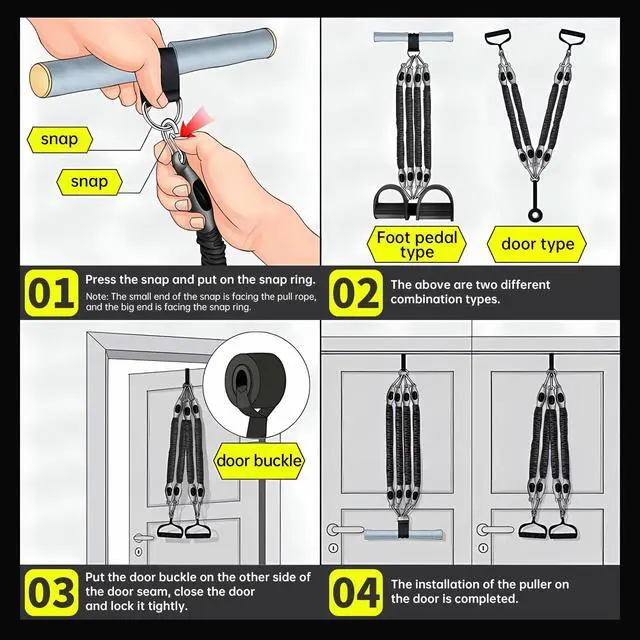 snap

snap

01 Press the snap and put on the snap ring.
Note: The small end of the snap is facing the pull rope, and the big end is facing the snap ring.

Foot pedal type

door type

02 The above are two different combination types.

door buckle

03 Put the door buckle on the other side of the door seam, close the door and lock it tightly.

04 The installation of the puller on the door is completed.