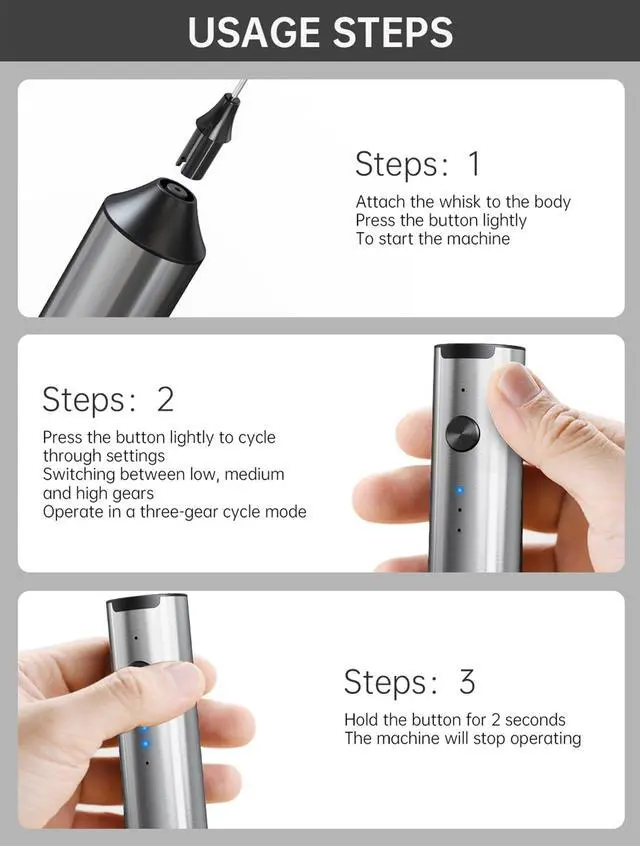 USAGE STEPS

Steps: 1

Attach the whisk to the body
Press the button lightly
To start the machine

Steps: 2

Press the button lightly to cycle through settings
Switching between low, medium and high gears
Operate in a three-gear cycle mode

Steps: 3

Hold the button for 2 seconds
The machine will stop operating