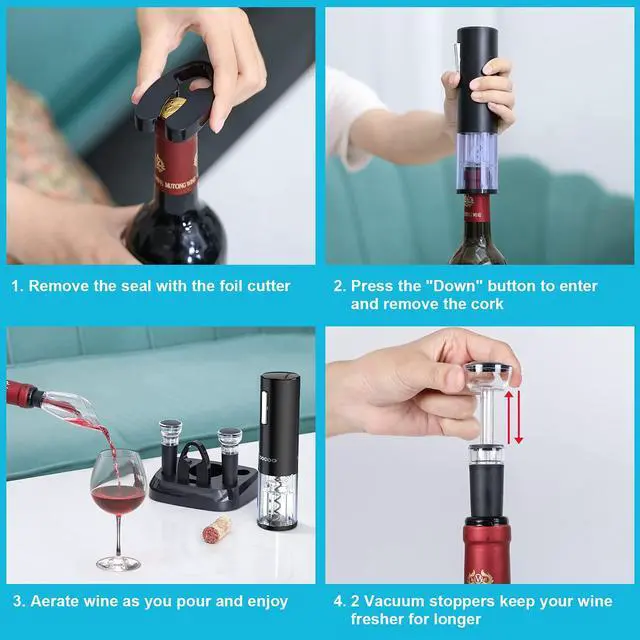 1. Remove the seal with the foil cutter

2. Press the "Down" button to enter and remove the cork

3. Aerate wine as you pour and enjoy

4. 2 Vacuum stoppers keep your wine fresher for longer