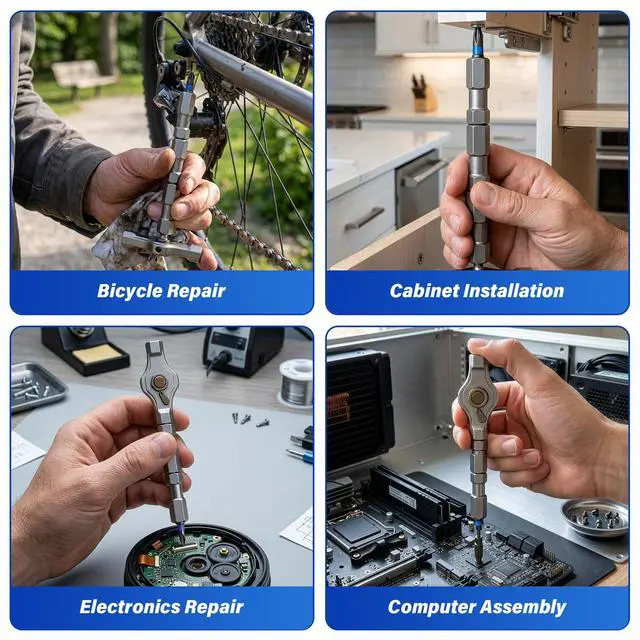 Bicycle Repair

Cabinet Installation

Electronics Repair

Computer Assembly