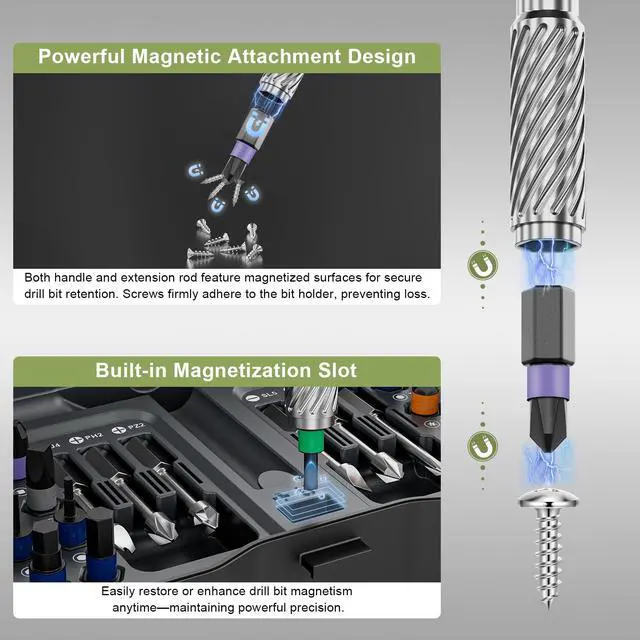 Powerful Magnetic Attachment Design

Both handle and extension rod feature magnetized surfaces for secure drill bit retention. Screws firmly adhere to the bit holder, preventing loss.

Built-in Magnetization Slot

SL5

PH2 PZ2

Easily restore or enhance drill bit magnetism anytime—maintaining powerful precision.