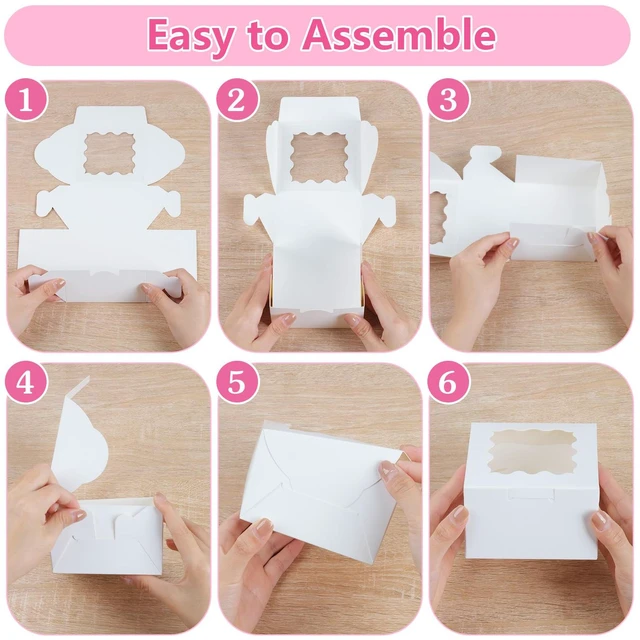 Easy to Assemble

1

2

3

4

5

6