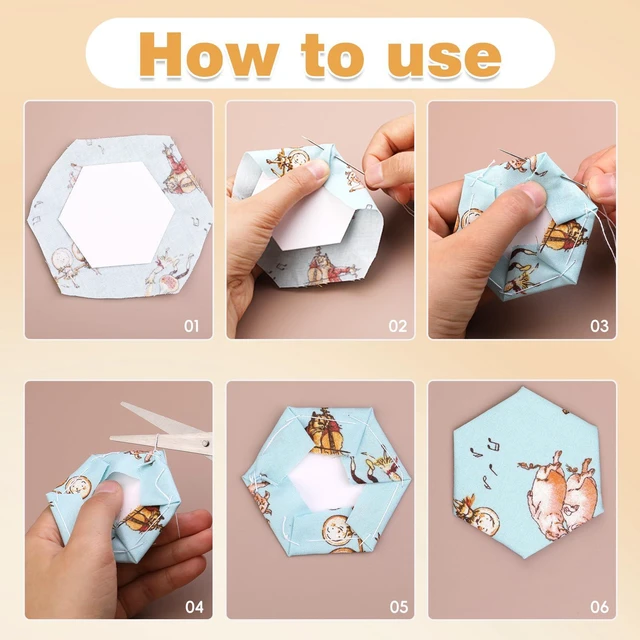 How to use

01

02

03

04

05

06