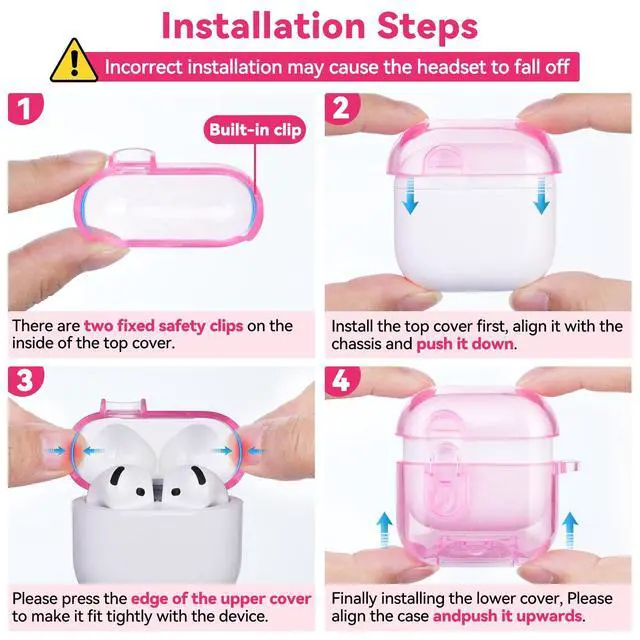 Installation Steps

Incorrect installation may cause the headset to fall off

1

Built-in clip

There are two fixed safety clips on the inside of the top cover.

2

Install the top cover first, align it with the chassis and push it down.

3

Please press the edge of the upper cover to make it fit tightly with the device.

4

Finally installing the lower cover, Please align the case andpush it upwards.