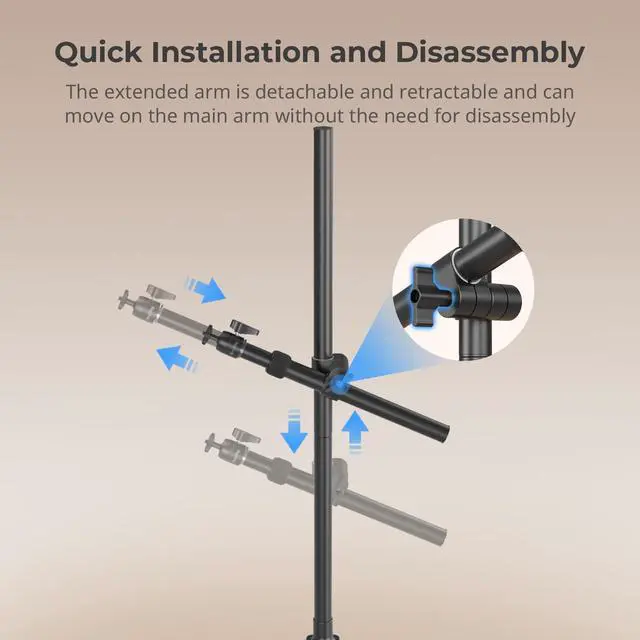 Quick Installation and Disassembly

The extended arm is detachable and retractable and can move on the main arm without the need for disassembly