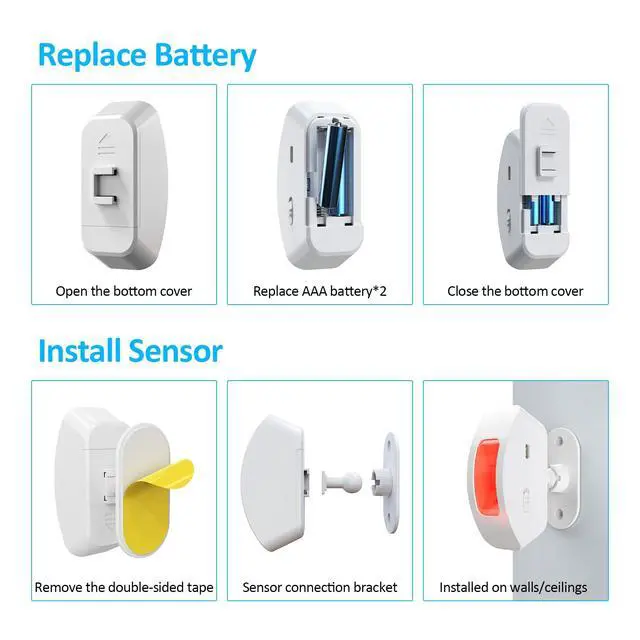 Replace Battery

Open the bottom cover

Replace AAA battery*2

Close the bottom cover

Install Sensor

Remove the double-sided tape

Sensor connection bracket

Installed on walls/ceilings