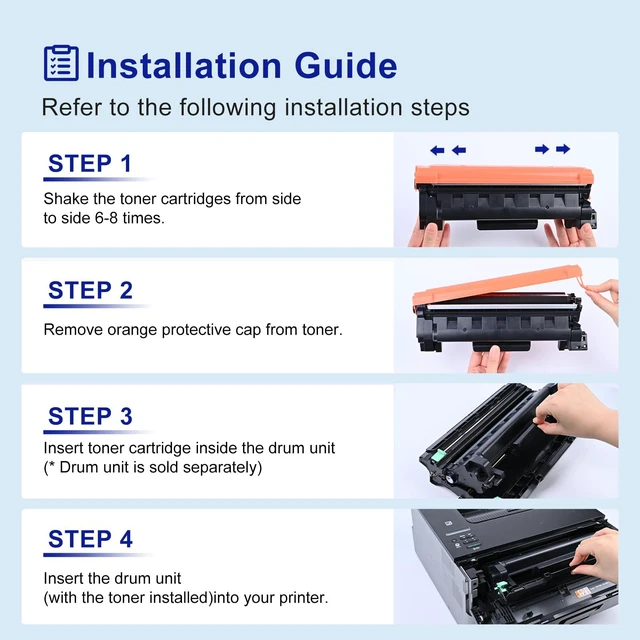 Installation Guide

Refer to the following installation steps

STEP 1

Shake the toner cartridges from side to side 6-8 times.

STEP 2

Remove orange protective cap from toner.

STEP 3

Insert toner cartridge inside the drum unit (* Drum unit is sold separately)

STEP 4

Insert the drum unit (with the toner installed)into your printer.