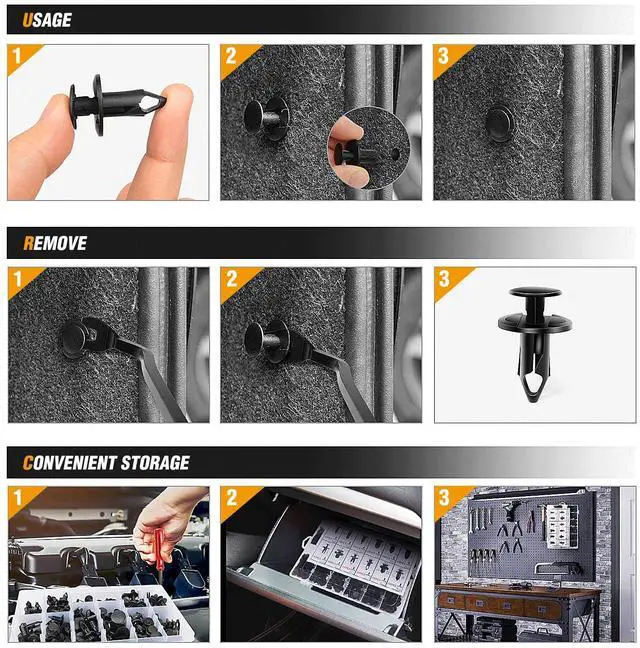 USAGE

1

2

3

REMOVE

1

2

3

CONVENIENT STORAGE

1

2

3