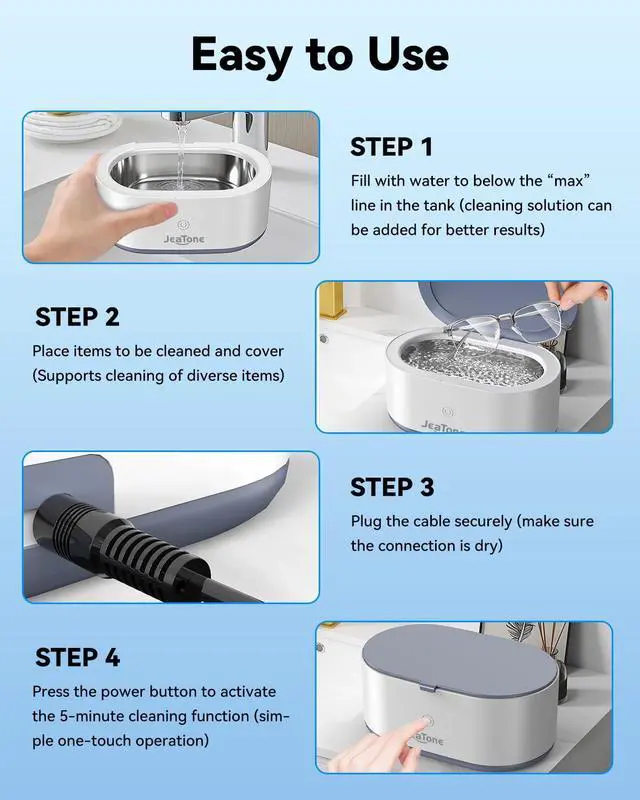 Easy to Use

JeaTone

STEP 1

Fill with water to below the “max” line in the tank (cleaning solution can be added for better results)

STEP 2

Place items to be cleaned and cover (Supports cleaning of diverse items)

JeaTone

STEP 3

Plug the cable securely (make sure the connection is dry)

STEP 4

Press the power button to activate the 5-minute cleaning function (simple one-touch operation)

JeaTone