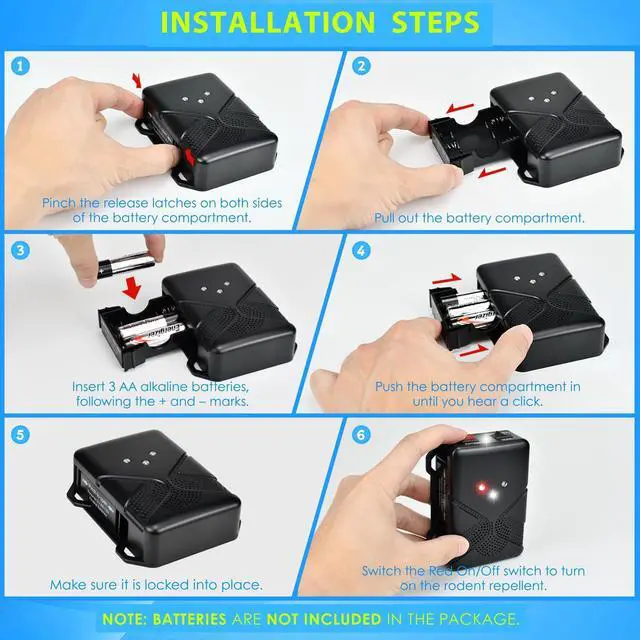 INSTALLATION STEPS

1

Pinch the release latches on both sides of the battery compartment.

2

Pull out the battery compartment.

3

Energizer

Insert 3 AA alkaline batteries, following the + and – marks.

4

Energizer

Push the battery compartment in until you hear a click.

5

Make sure it is locked into place.

6

Switch the Red On/Off switch to turn on the rodent repellent.

NOTE: BATTERIES ARE NOT INCLUDED IN THE PACKAGE.